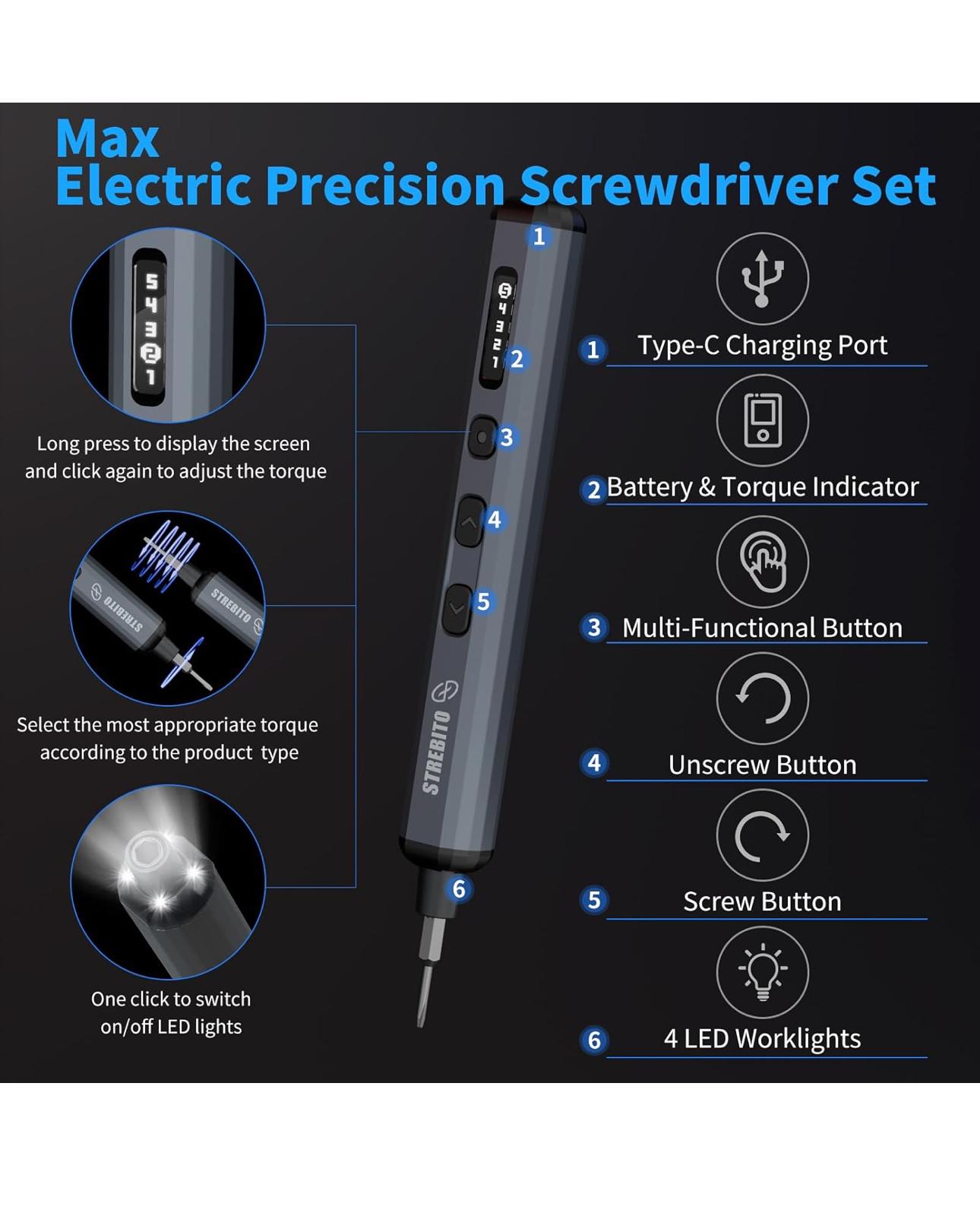 Max
Electric Precision Screwdriver Set

5
4
3
2
1

Long press to display the screen and click again to adjust the torque

STREBITO
STREBITO

Select the most appropriate torque according to the product type

One click to switch on/off LED lights

1
5
4
3
2
1
2
3
4
5
STREBITO
6

1 Type-C Charging Port

2 Battery & Torque Indicator

3 Multi-Functional Button

4 Unscrew Button

5 Screw Button

6 4 LED Worklights